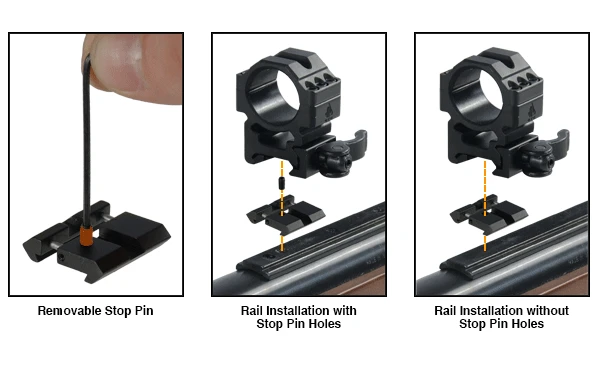 Removable Stop Pin

Rail Installation with Stop Pin Holes

Rail Installation without Stop Pin Holes